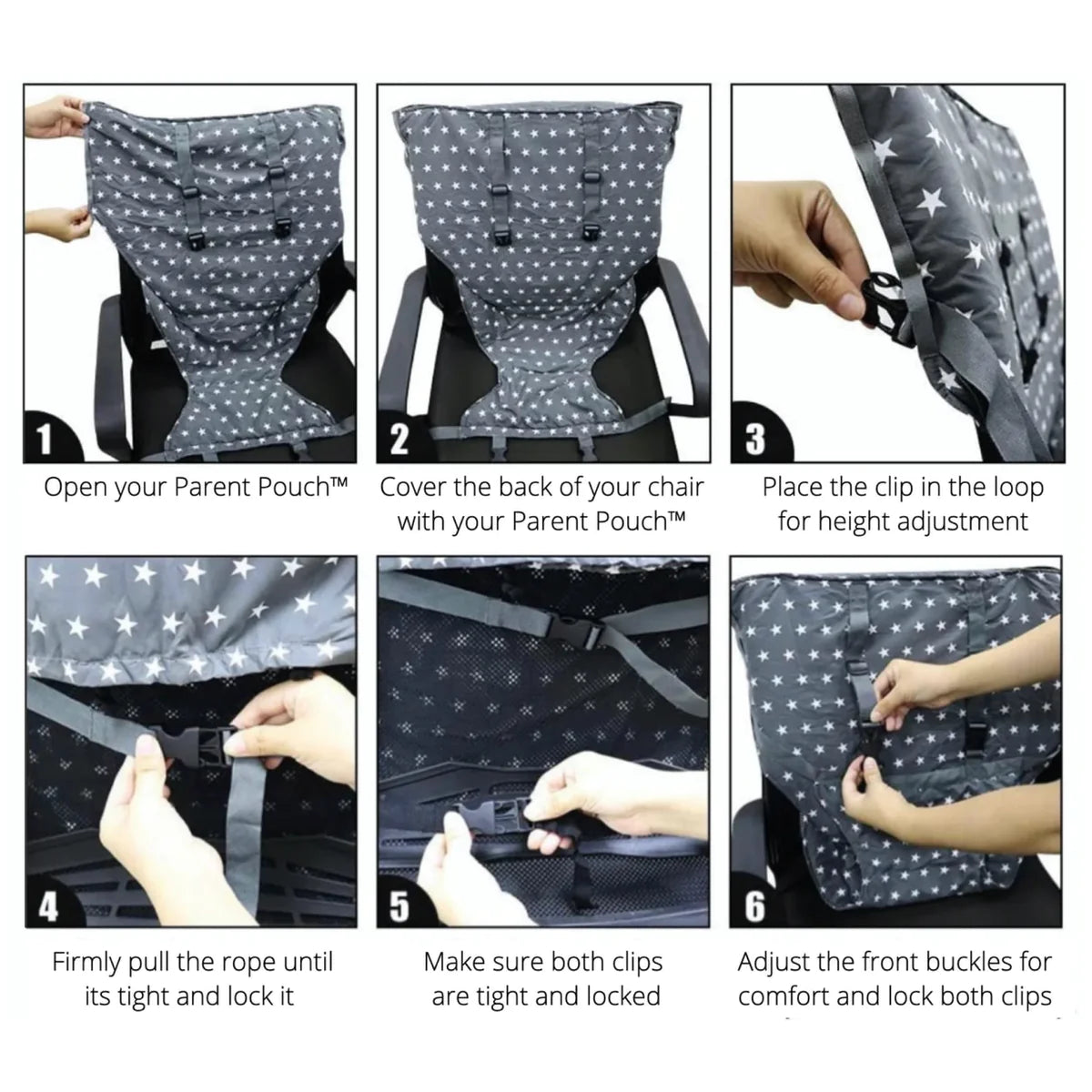 1

Open your Parent Pouch™

2

Cover the back of your chair with your Parent Pouch™

3

Place the clip in the loop for height adjustment

4

Firmly pull the rope until its tight and lock it

5

Make sure both clips are tight and locked

6

Adjust the front buckles for comfort and lock both clips